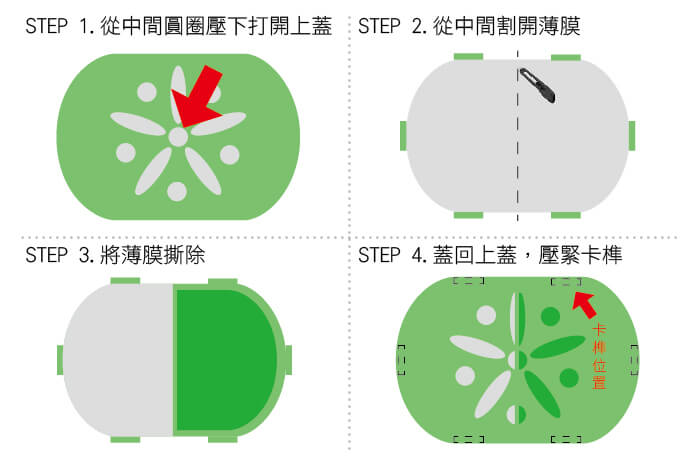 STEP 1. 從中間圓圈壓下打開上蓋

STEP 2. 從中間割開薄膜

STEP 3. 將薄膜撕除

STEP 4. 蓋回上蓋，壓緊卡榫

卡榫位置